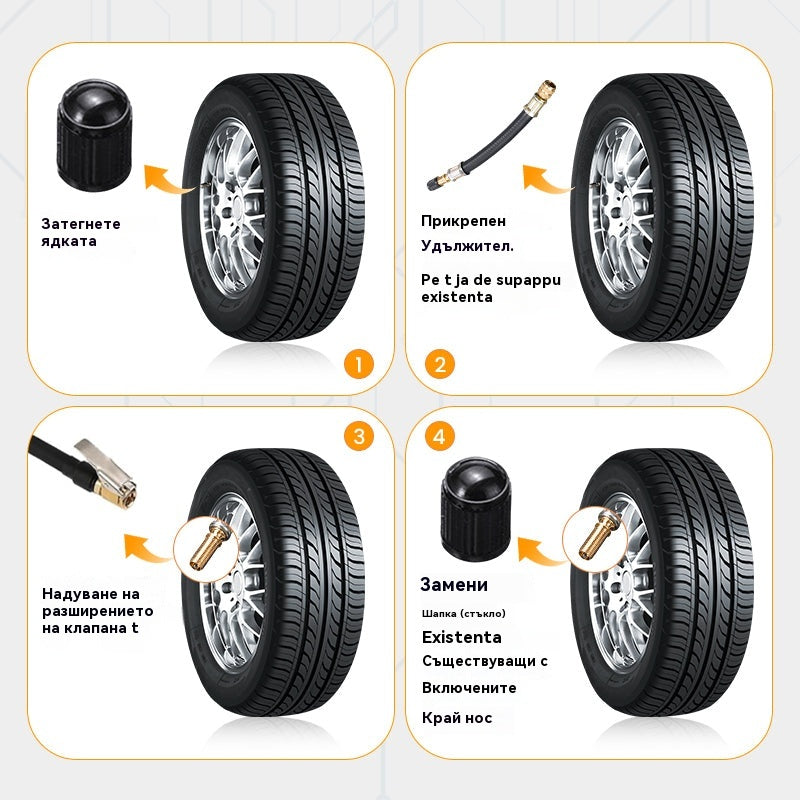 Затегнете ядката

1

Прикрепен

Удължител.

Pe t ja de supappu existenta

2

3

Надуване на разширението на клапана t

4

Замени

Шапка (стъкло)

Existenta

Съществуващи с

Включените

Край нос